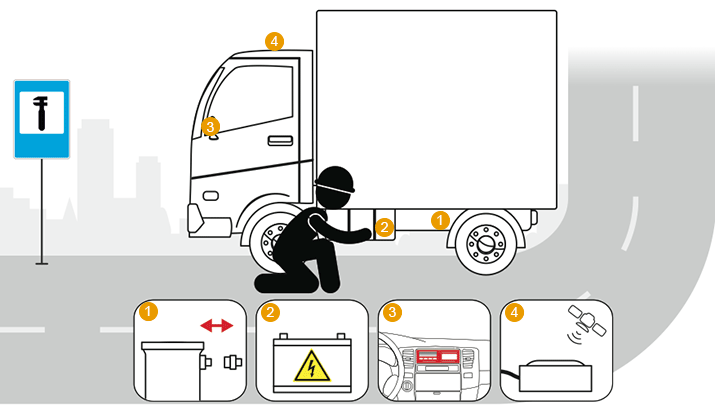 4

3

2

1

1

2

3

4